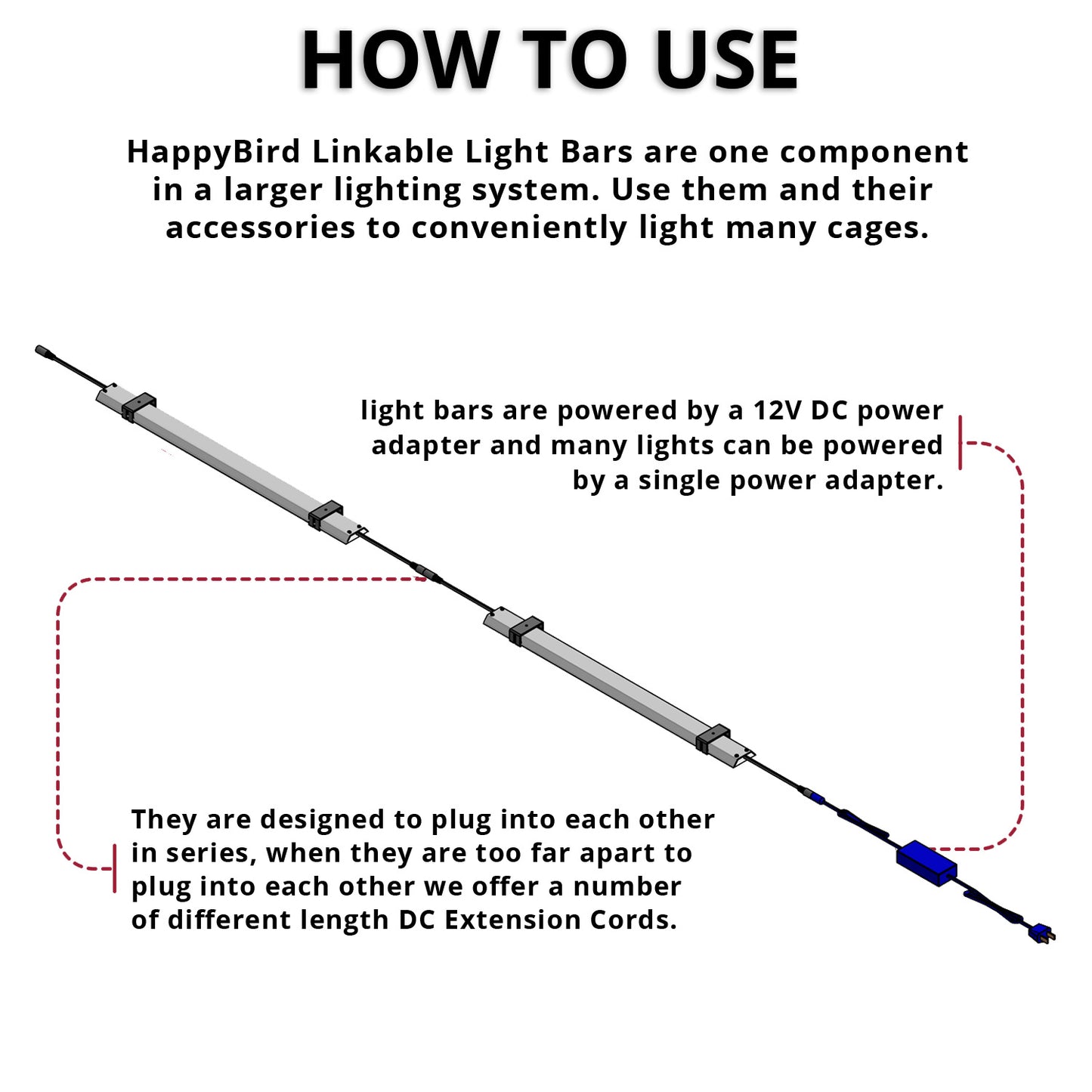 HOW TO USE

HappyBird Linkable Light Bars are one component in a larger lighting system. Use them and their accessories to conveniently light many cages.

light bars are powered by a 12V DC power adapter and many lights can be powered by a single power adapter.

They are designed to plug into each other in series, when they are too far apart to plug into each other we offer a number of different length DC Extension Cords.