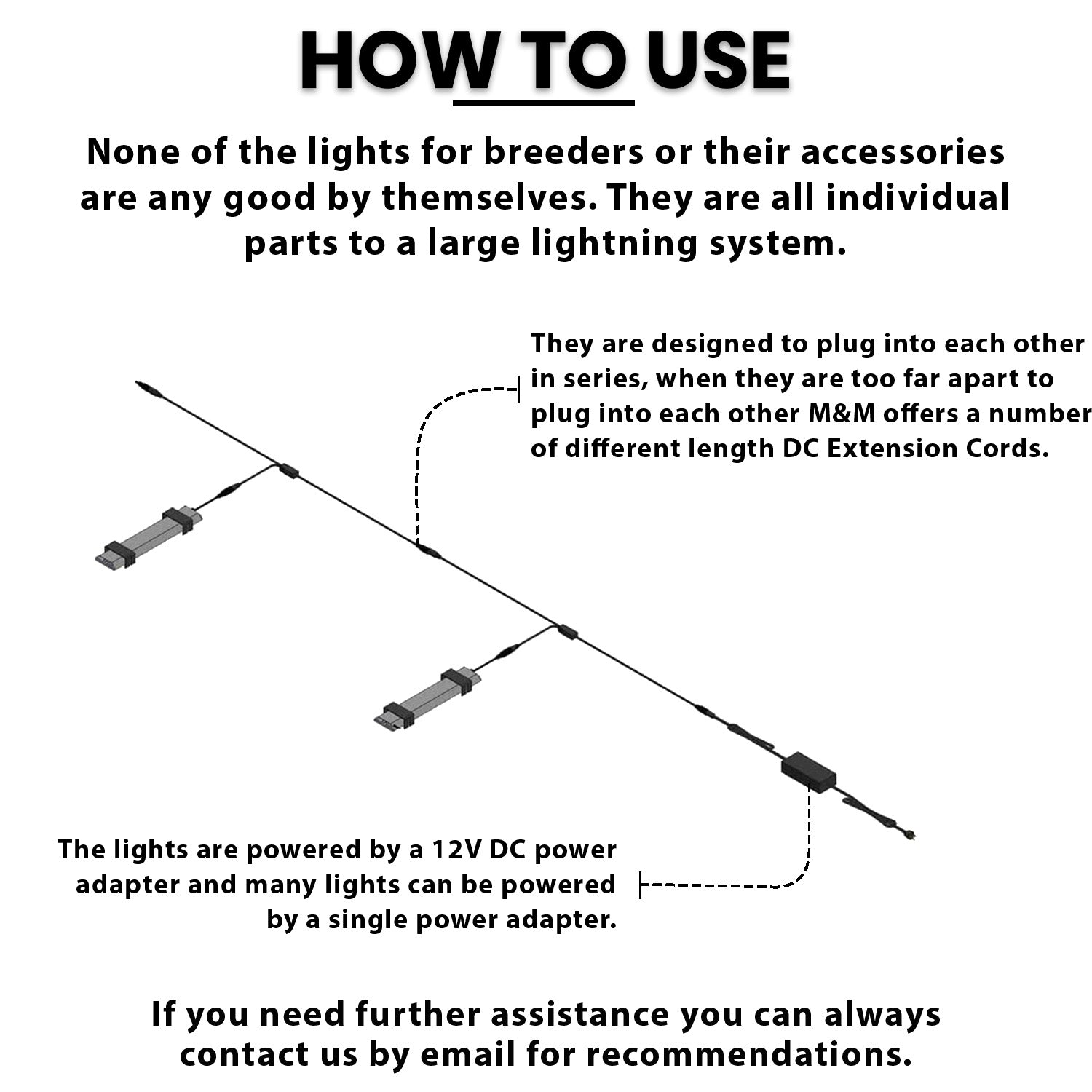 HOW TO USE

None of the lights for breeders or their accessories are any good by themselves. They are all individual parts to a large lightning system.

They are designed to plug into each other in series, when they are too far apart to plug into each other M&M offers a number of different length DC Extension Cords.

The lights are powered by a 12V DC power adapter and many lights can be powered by a single power adapter.

If you need further assistance you can always contact us by email for recommendations.