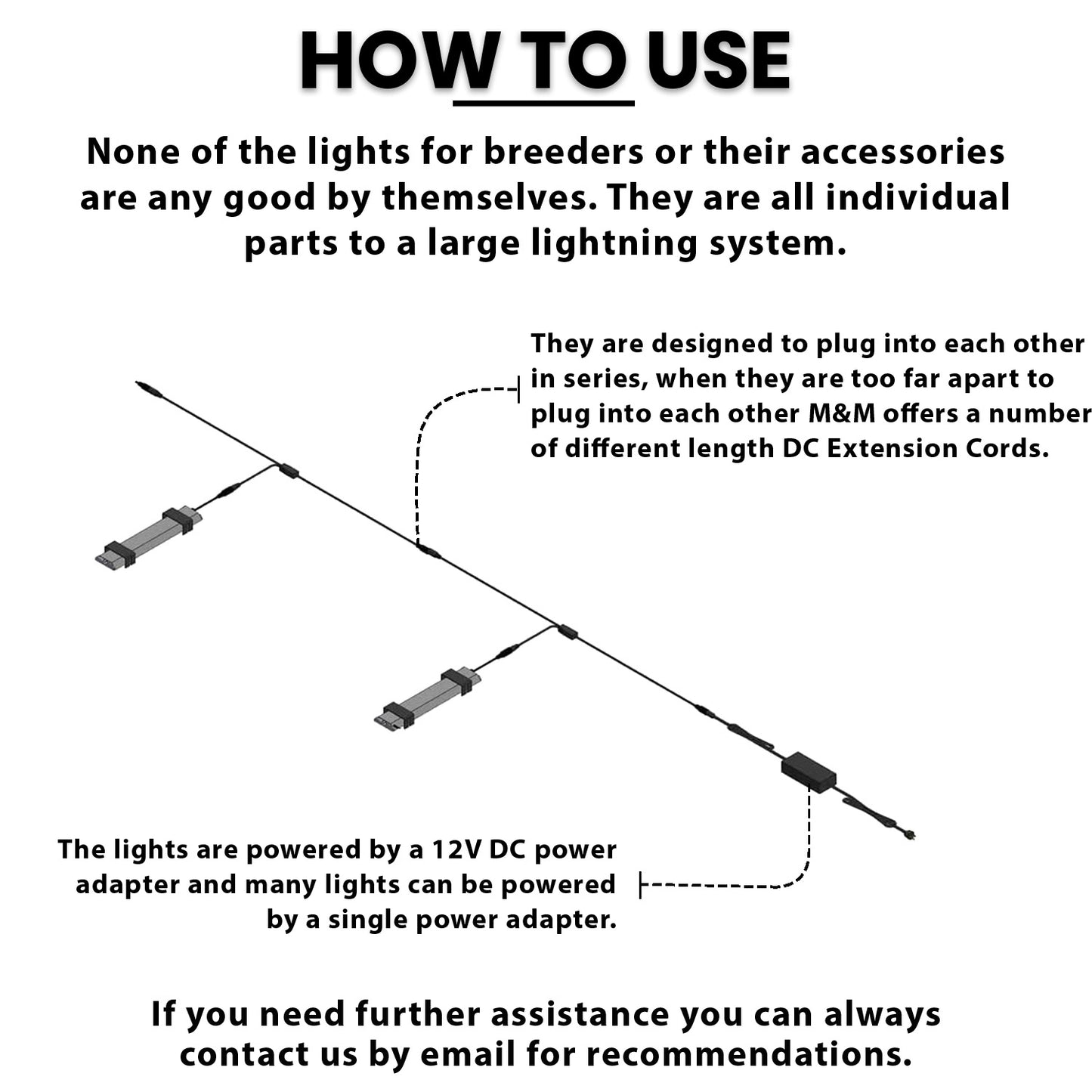 HOW TO USE

None of the lights for breeders or their accessories are any good by themselves. They are all individual parts to a large lightning system.

They are designed to plug into each other in series, when they are too far apart to plug into each other M&M offers a number of different length DC Extension Cords.

The lights are powered by a 12V DC power adapter and many lights can be powered by a single power adapter.

If you need further assistance you can always contact us by email for recommendations.