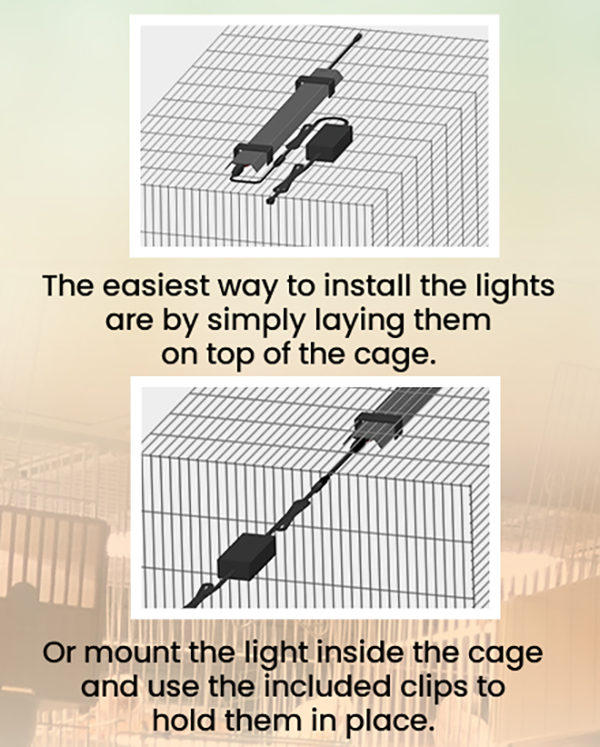 The easiest way to install the lights are by simply laying them on top of the cage.

Or mount the light inside the cage and use the included clips to hold them in place.